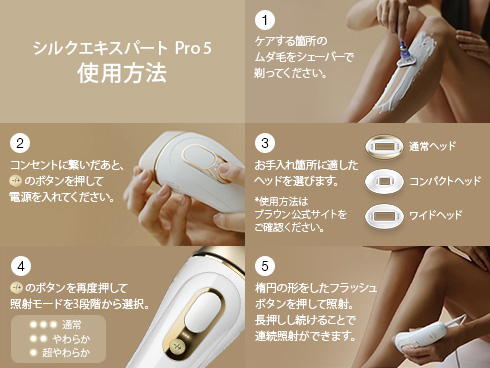 シルクエキスパート Pro 5
使用方法

1
ケアする箇所の
ムダ毛をシェーバーで
剃ってください。

2
コンセントに繋いだあと、
のボタンを押して
電源を入れてください。

3
お手入れ箇所に適した
ヘッドを選びます。

*使用方法は
ブラウン公式サイトを
ご確認ください。

通常ヘッド
コンパクトヘッド
ワイドヘッド

4
のボタンを再度押して
照射モードを3段階から選択。

通常
やわらか
超やわらか

5
楕円の形をしたフラッシュ
ボタンを押して照射。
長押しし続けることで
連続照射ができます。