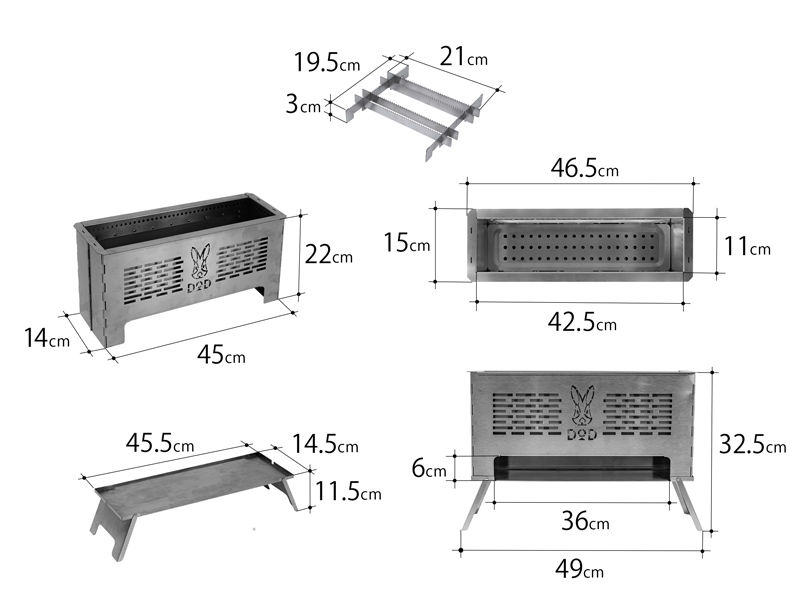 19.5cm
21cm
3cm

46.5cm
15cm
11cm
42.5cm

22cm
14cm
45cm
DOD

45.5cm
14.5cm
11.5cm

DOD
32.5cm
6cm
36cm
49cm