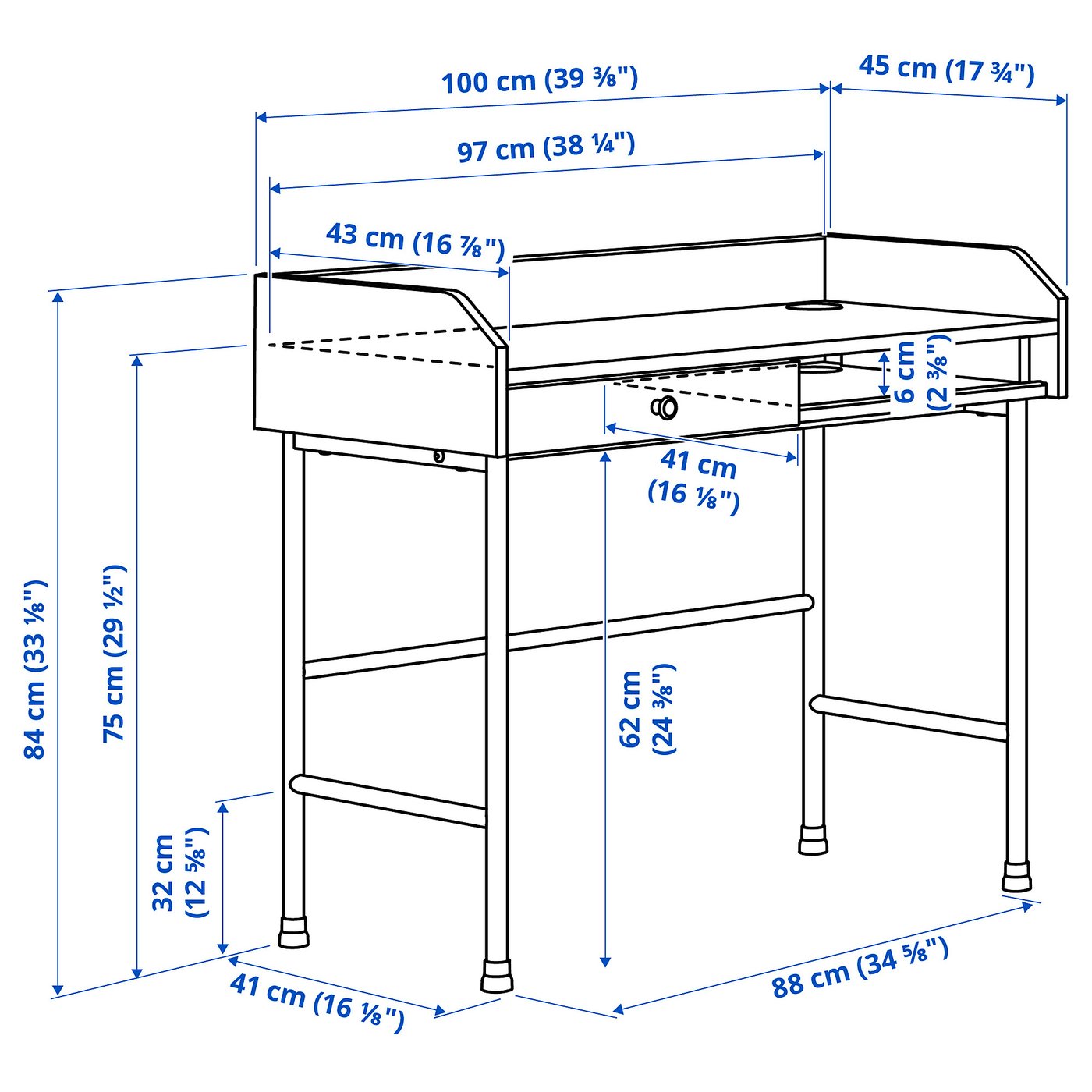 100 cm (39 ⅜")
45 cm (17 ¾")
97 cm (38 ¼")
43 cm (16 ⅞")
6 cm (2 ⅜")
41 cm (16 ⅛")
84 cm (33 ⅛")
75 cm (29 ½")
62 cm (24 ⅜")
32 cm (12 ⅝")
41 cm (16 ⅛")
88 cm (34 ⅝")