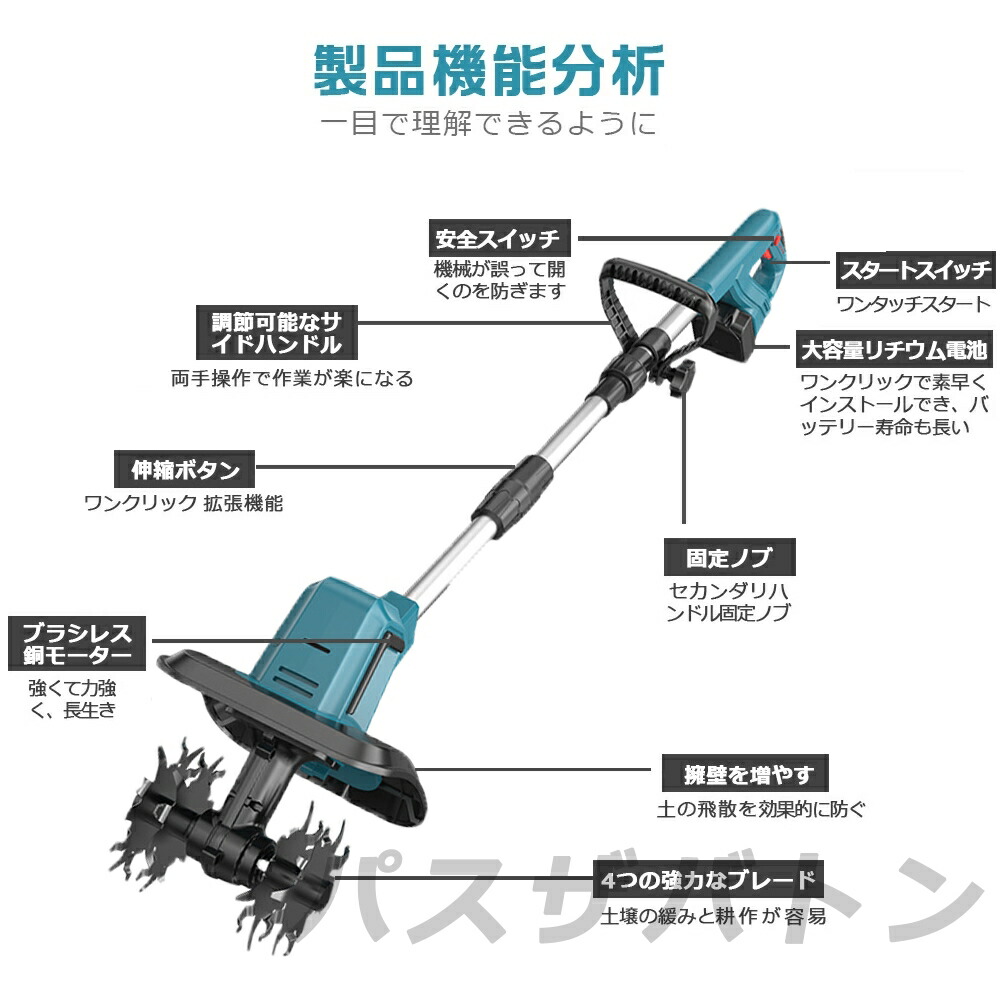 製品機能分析
一目で理解できるように

安全スイッチ
機械が誤って開くのを防ぎます

スタートスイッチ
ワンタッチスタート

調節可能なサイドハンドル
両手操作で作業が楽になる

大容量リチウム電池
ワンクリックで素早くインストールでき、バッテリー寿命も長い

伸縮ボタン
ワンクリック 拡張機能

固定ノブ
セカンダリハンドル固定ノブ

ブラシレス銅モーター
強くて力強く、長生き

擁壁を増やす
土の飛散を効果的に防ぐ

4つの強力なブレード
土壌の緩みと耕作が容易

パスザバトン